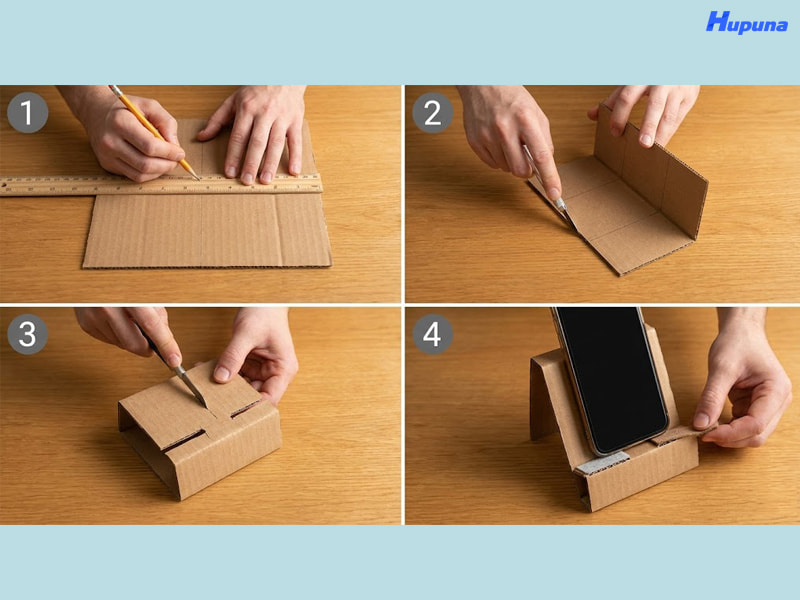 Hupuna

1

2

3

4