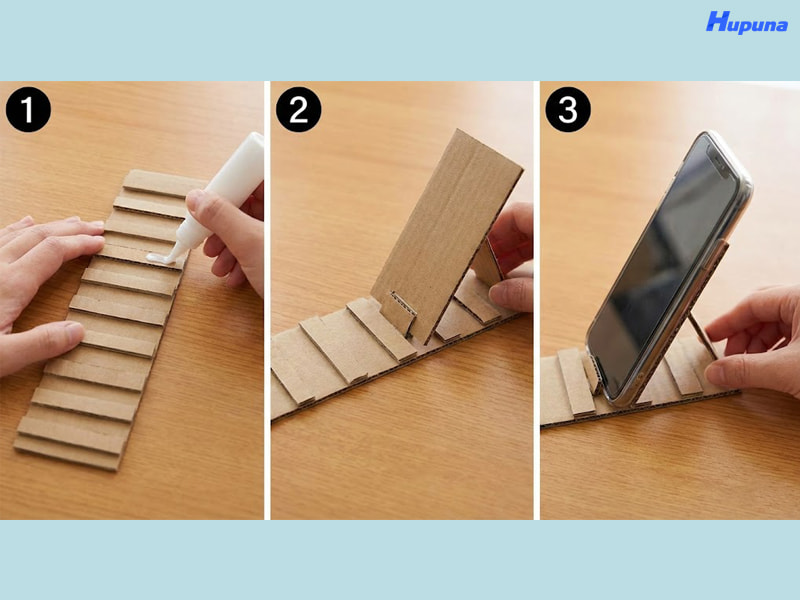 Hupuna

1

2

3