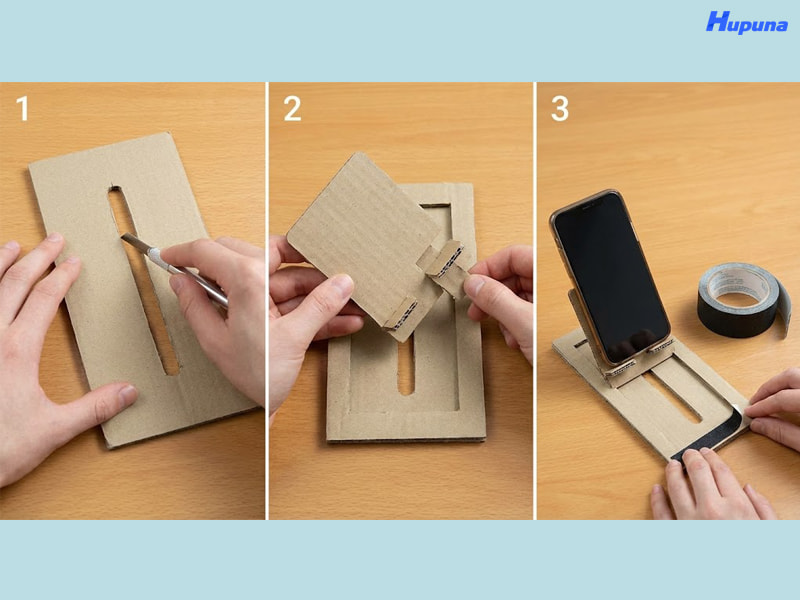 Hupuna

1

2

3