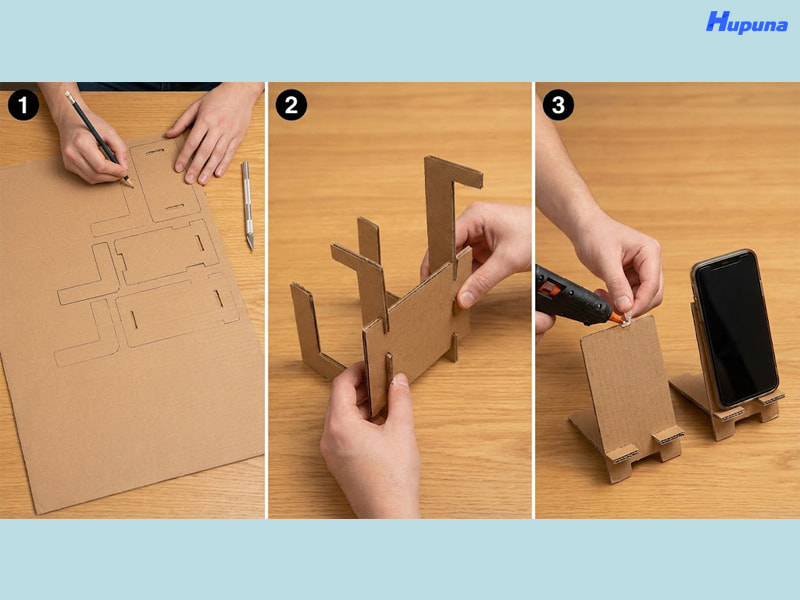 Hupuna

1

2

3