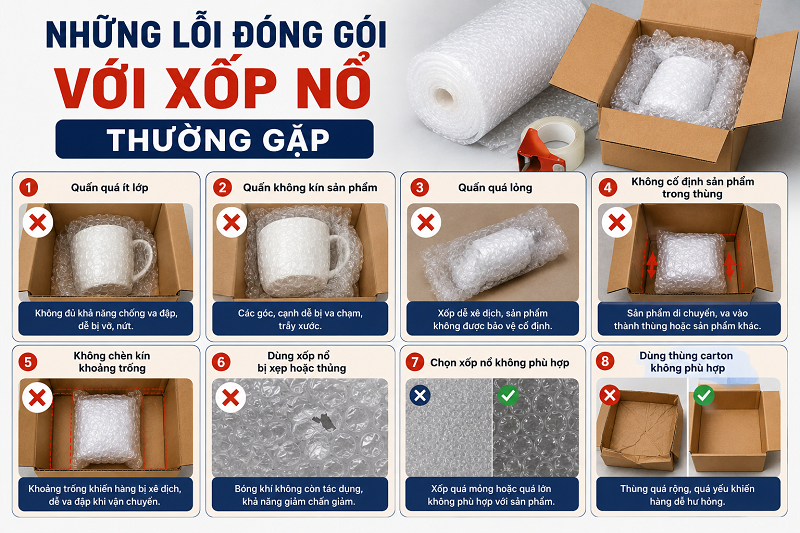 NHỮNG LỖI ĐÓNG GÓI
VỚI XỐP NỔ
THƯỜNG GẶP

1 Quấn quá ít lớp
Không đủ khả năng chống va đập, dễ bị vỡ, nứt.

2 Quấn không kín sản phẩm
Các góc, cạnh dễ bị va chạm, trầy xước.

3 Quấn quá lỏng
Xốp dễ xê dịch, sản phẩm không được bảo vệ cố định.

4 Không cố định sản phẩm trong thùng
Sản phẩm di chuyển, va vào thành thùng hoặc sản phẩm khác.

5 Không chèn kín khoảng trống
Khoảng trống khiến hàng bị xê dịch, dễ va đập khi vận chuyển.

6 Dùng xốp nổ bị xẹp hoặc thủng
Bóng khí không còn tác dụng, khả năng giảm chấn giảm.

7 Chọn xốp nổ không phù hợp
Xốp quá mỏng hoặc quá lớn không phù hợp với sản phẩm.

8 Dùng thùng carton không phù hợp
Thùng quá rộng, quá yếu khiến hàng dễ hư hỏng.